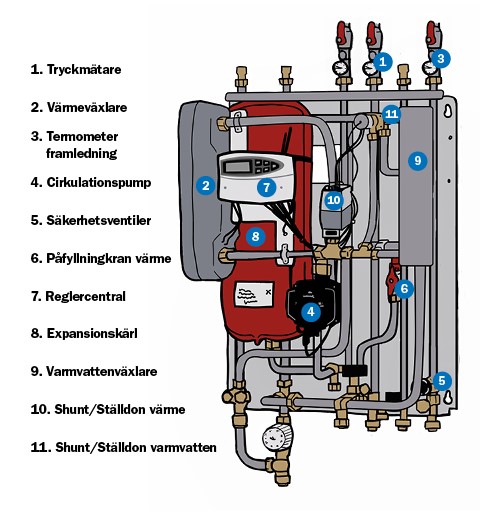 1. Tryckmätare

2. Värmeväxlare

3. Termometer framledning

4. Cirkulationspump

5. Säkerhetsventiler

6. Påfyllningkran värme

7. Reglercentral

8. Expansionskärl

9. Varmvattenväxlare

10. Shunt/Ställdon värme

11. Shunt/Ställdon varmvatten

1
3
11
9
2
7
10
8
6
4
5